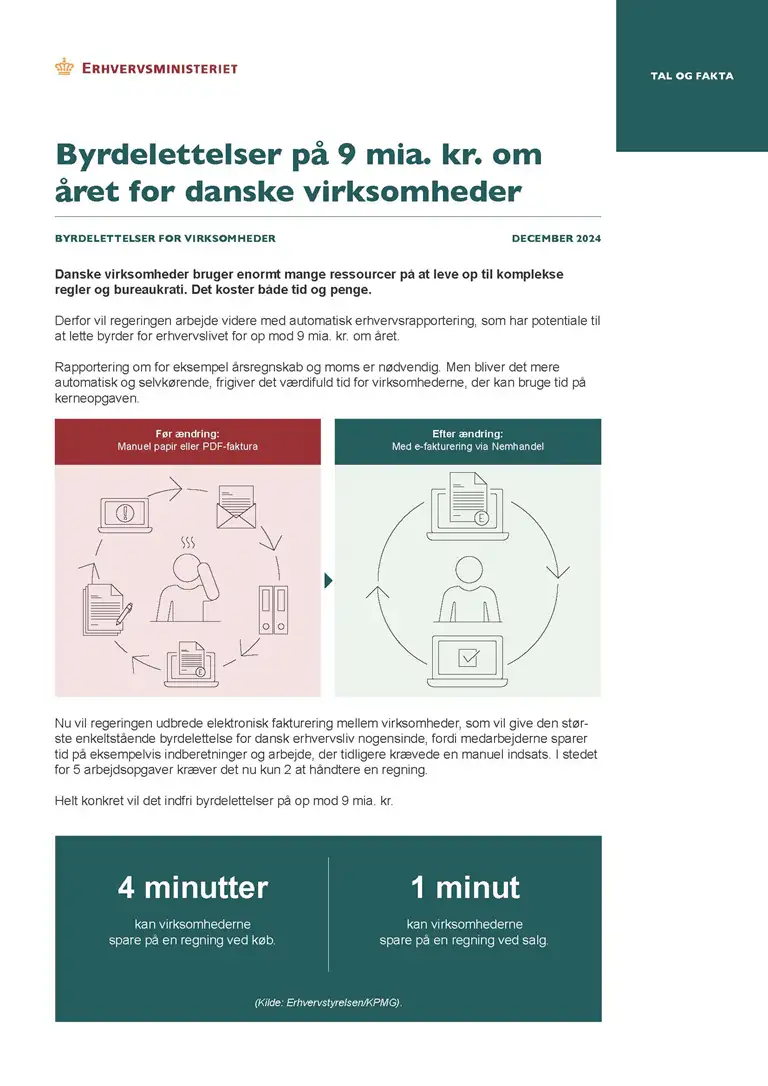 ERHVERVSMINISTERIET

TAL OG FAKTA

Byrdelettelser på 9 mia. kr. om året for danske virksomheder

BYRDELETTELSER FOR VIRKSOMHEDER

DECEMBER 2024

Danske virksomheder bruger enormt mange ressourcer på at leve op til komplekse regler og bureaukrati. Det koster både tid og penge.

Derfor vil regeringen arbejde videre med automatisk erhvervsrapportering, som har potentiale til at lette byrder for erhvervslivet for op mod 9 mia. kr. om året.

Rapportering om for eksempel årsregnskab og moms er nødvendig. Men bliver det mere automatisk og selvkørende, frigiver det værdifuld tid for virksomhederne, der kan bruge tid på kerneopgaven.

Før ændring:
Manuel papir eller PDF-faktura

Efter ændring:
Med e-fakturering via Nemhandel

Nu vil regeringen udbrede elektronisk fakturering mellem virksomheder, som vil give den største enkeltstående byrdelettelse for dansk erhvervsliv nogensinde, fordi medarbejderne sparer tid på eksempelvis indberetninger og arbejde, der tidligere krævede en manuel indsats. I stedet for 5 arbejdsopgaver kræver det nu kun 2 at håndtere en regning.

Helt konkret vil det indfri byrdelettelser på op mod 9 mia. kr.

4 minutter
kan virksomhederne spare på en regning ved køb.

1 minut
kan virksomhederne spare på en regning ved salg.

(Kilde: Erhvervstyrelsen/KPMG).